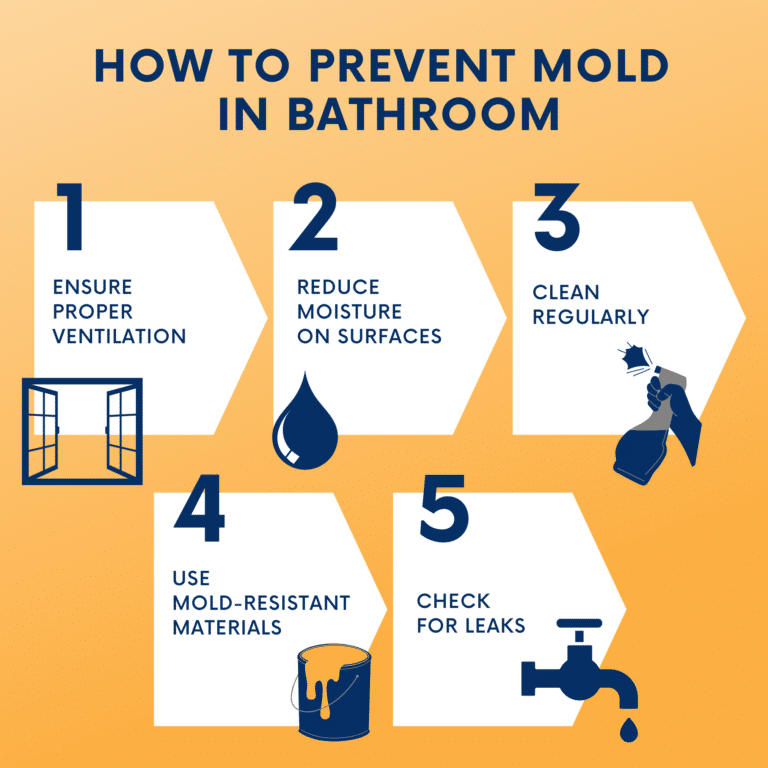 HOW TO PREVENT MOLD IN BATHROOM

1

ENSURE PROPER VENTILATION

2

REDUCE MOISTURE ON SURFACES

3

CLEAN REGULARLY

4

USE MOLD-RESISTANT MATERIALS

5

CHECK FOR LEAKS