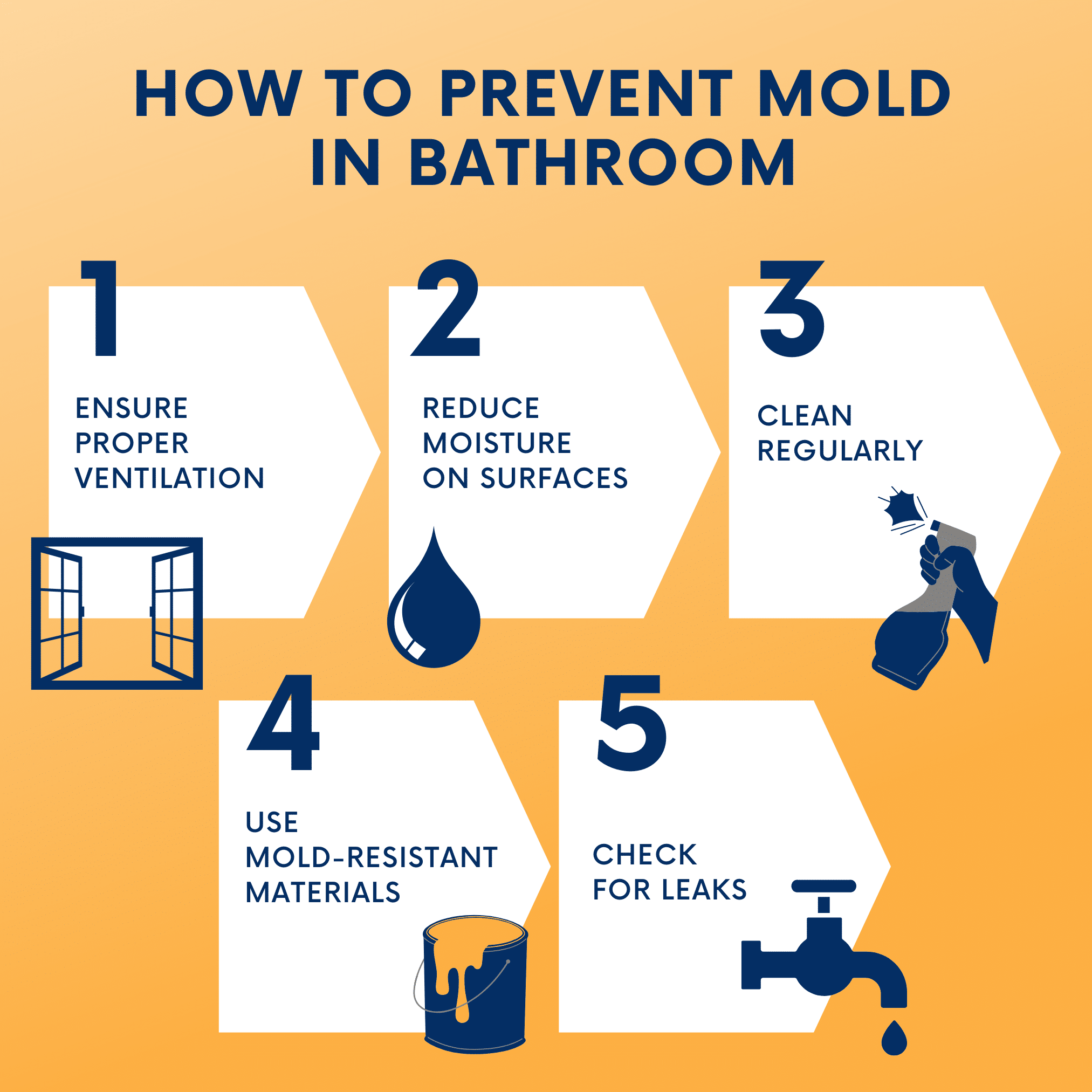 HOW TO PREVENT MOLD IN BATHROOM

1

ENSURE PROPER VENTILATION

2

REDUCE MOISTURE ON SURFACES

3

CLEAN REGULARLY

4

USE MOLD-RESISTANT MATERIALS

5

CHECK FOR LEAKS